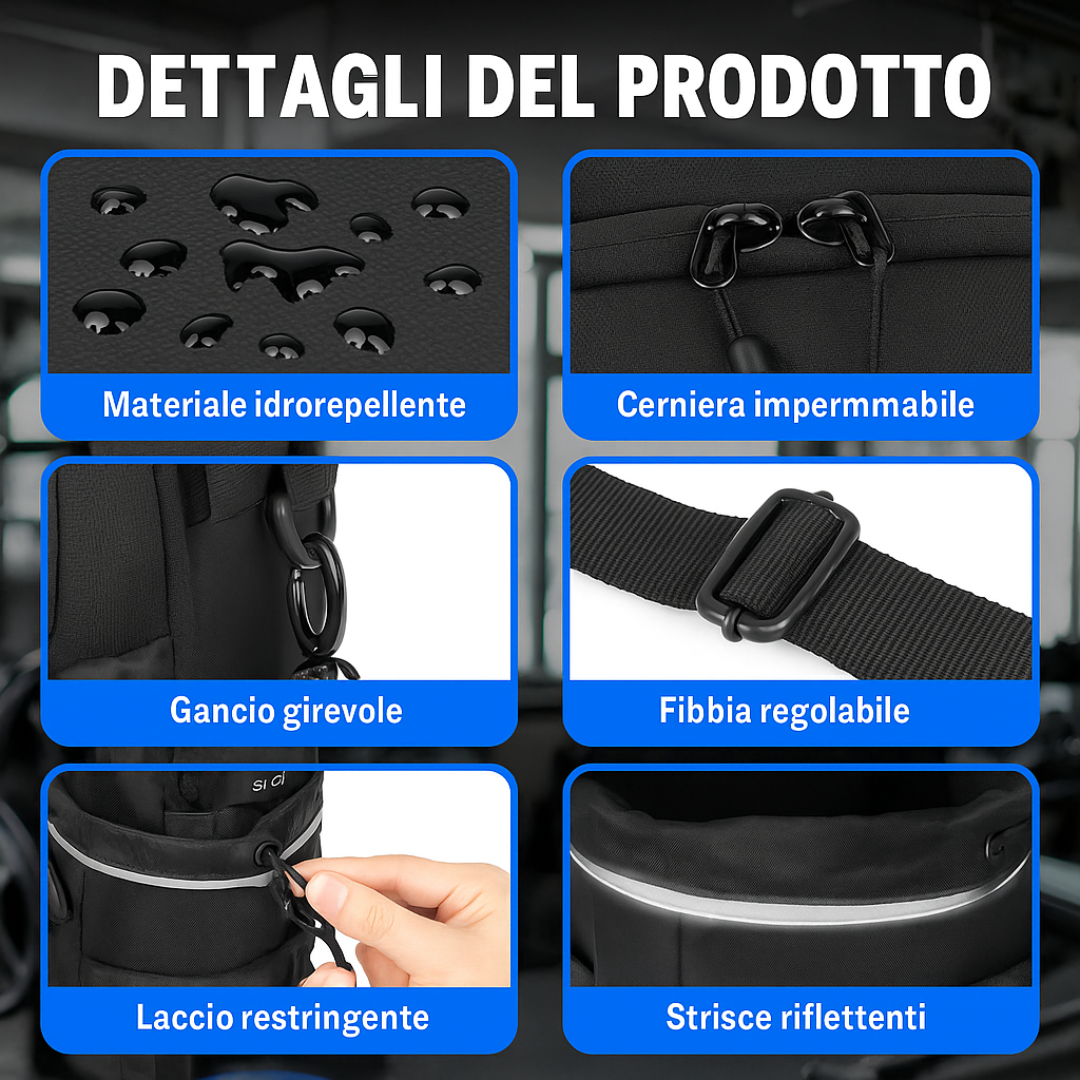 DETTAGLI DEL PRODOTTO

Materiale idrorepellente

Cerniera impermmabile

Gancio girevole

Fibbia regolabile

si ci

Laccio restringente

Strisce riflettenti